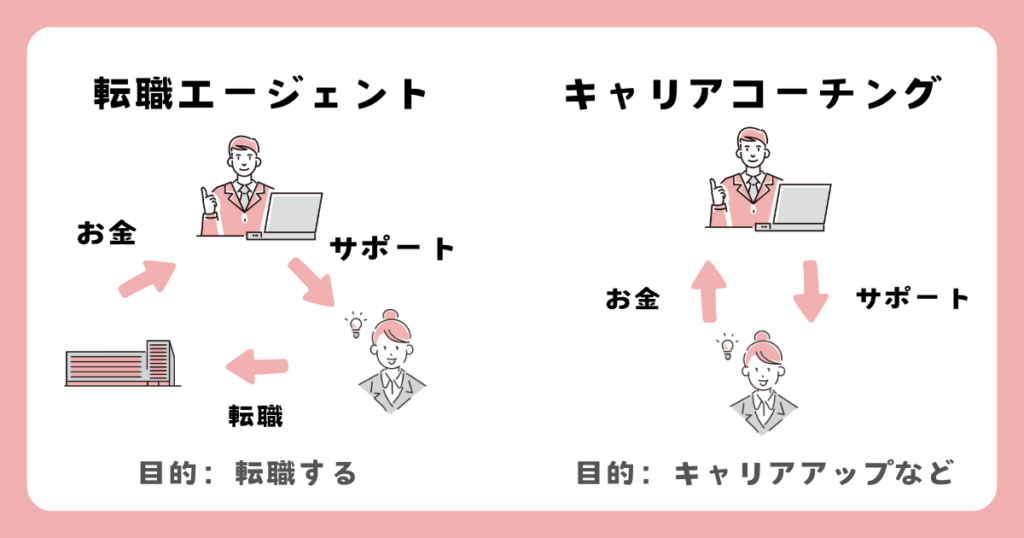 転職エージェント

お金

サポート

転職

目的：転職する

キャリアコーチング

お金

サポート

目的：キャリアアップなど